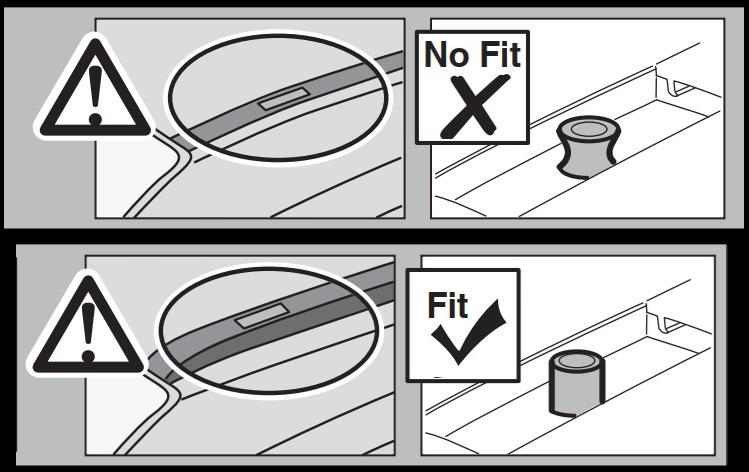 No Fit

Fit